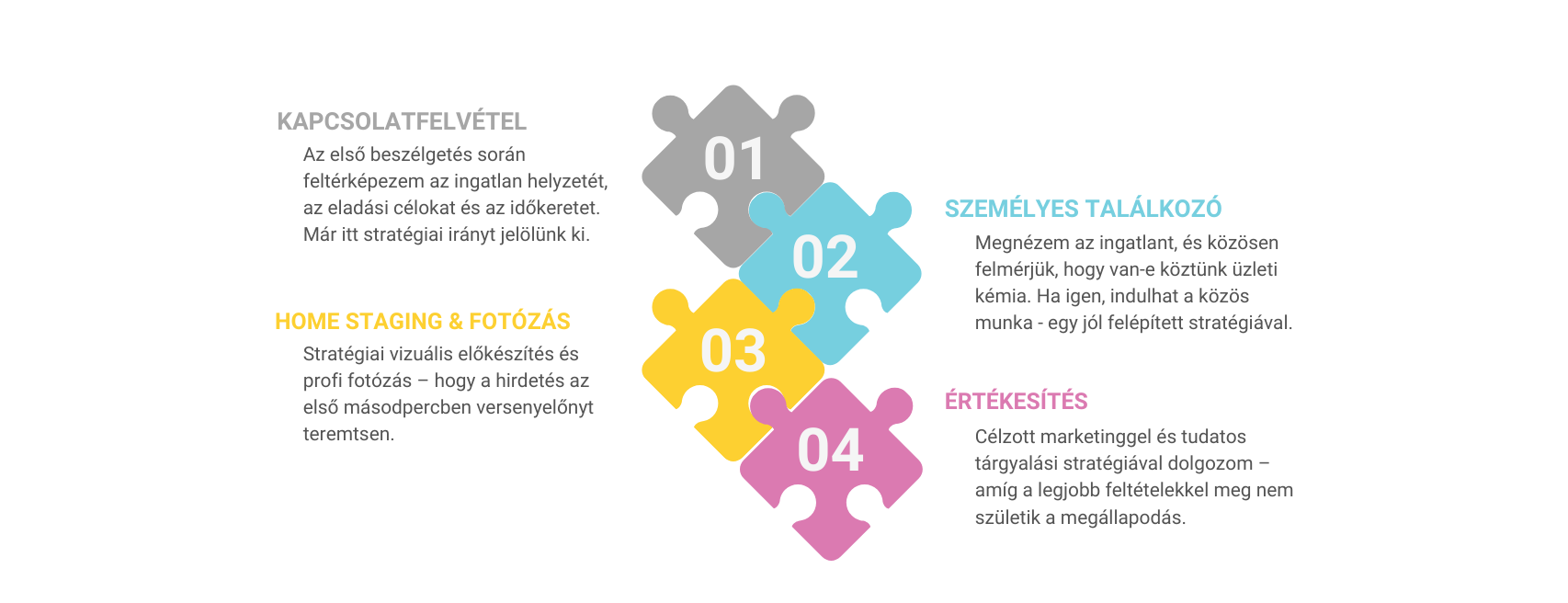 KAPCSOLATFELVÉTEL

Az első beszélgetés során feltérképezem az ingatlan helyzetét, az eladási célokat és az időkeretet. Már itt stratégiai irányt jelölünk ki.

01

SZEMÉLYES TALÁLKOZÓ

Megnézem az ingatlant, és közösen felmérjük, hogy van-e köztünk üzleti kémia. Ha igen, indulhat a közös munka - egy jól felépített stratégiával.

02

HOME STAGING & FOTÓZÁS

Stratégiai vizuális előkészítés és profi fotózás – hogy a hirdetés az első másodpercben versenyelőnyt teremtsen.

03

ÉRTÉKESÍTÉS

Célzott marketinggel és tudatos tárgyalási stratégiával dolgozom – amíg a legjobb feltételekkel meg nem születik a megállapodás.

04